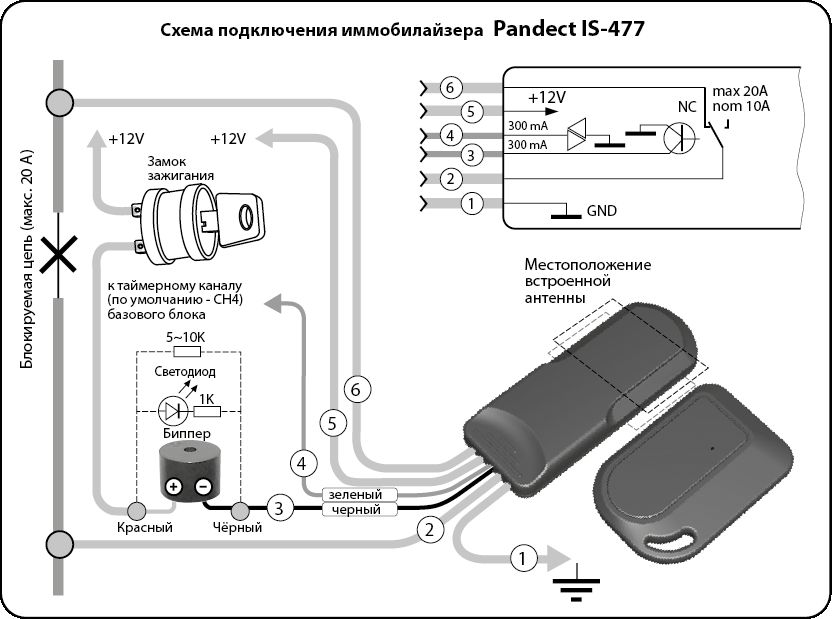 Схема подключения иммобилайзера Pandect IS-477

6
5
4
3
2
1
+12V
300 mA
300 mA
NC
max 20A
nom 10A
GND

Блокируемая цепь (макс. 20 А)

+12V
+12V
Замок зажигания

к таймерному каналу (по умолчанию - CH4) базового блока

5~10K
Светодиод
1K
Биппер
+
−
Красный
Чёрный

Местоположение встроенной антенны

6
5
4
3
2
1
зеленый
черный