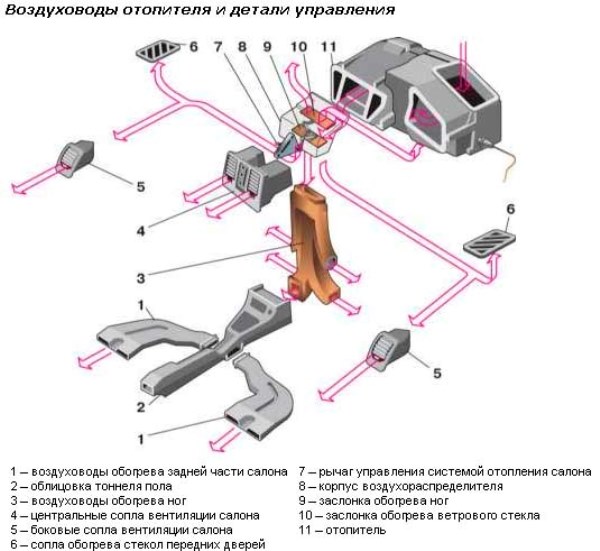 Воздуховоды отопителя и детали управления

6
7
8
9
10
11
5
4
6
3
1
5
2
1

1 – воздуховоды обогрева задней части салона
2 – облицовка тоннеля пола
3 – воздуховоды обогрева ног
4 – центральные сопла вентиляции салона
5 – боковые сопла вентиляции салона
6 – сопла обогрева стекол передних дверей

7 – рычаг управления системой отопления салона
8 – корпус воздухораспределителя
9 – заслонка обогрева ног
10 – заслонка обогрева ветрового стекла
11 – отопитель