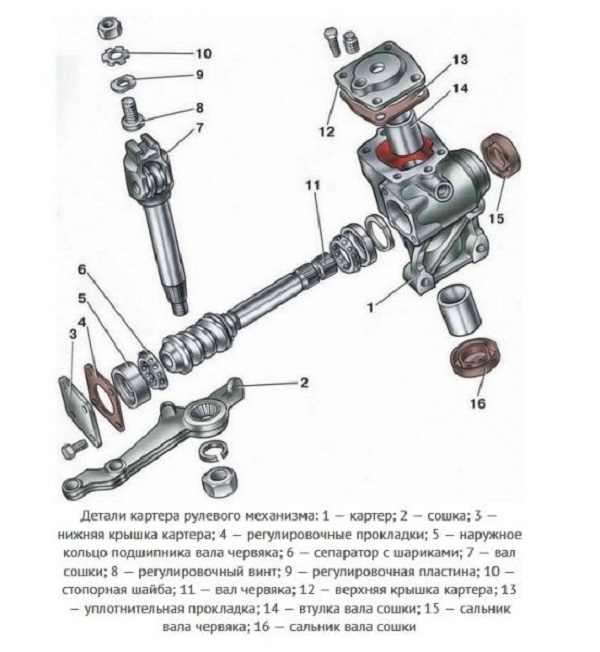 10
9
8
7
13
14
12
15
11
6
5
4
3
1
2
16

Детали картера рулевого механизма: 1 — картер; 2 — сошка; 3 — нижняя крышка картера; 4 — регулировочные прокладки; 5 — наружное кольцо подшипника вала червяка; 6 — сепаратор с шариками; 7 — вал сошки; 8 — регулировочный винт; 9 — регулировочная пластина; 10 — стопорная шайба; 11 — вал червяка; 12 — верхняя крышка картера; 13 — уплотнительная прокладка; 14 — втулка вала сошки; 15 — сальник вала червяка; 16 — сальник вала сошки