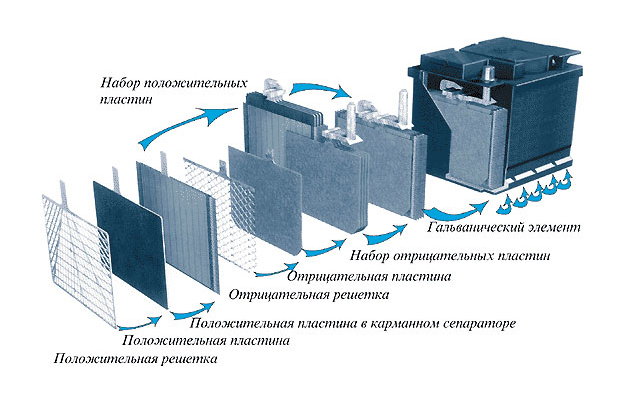 Набор положительных пластин

Гальванический элемент

Набор отрицательных пластин

Отрицательная пластина

Отрицательная решетка

Положительная пластина в карманном сепараторе

Положительная пластина

Положительная решетка