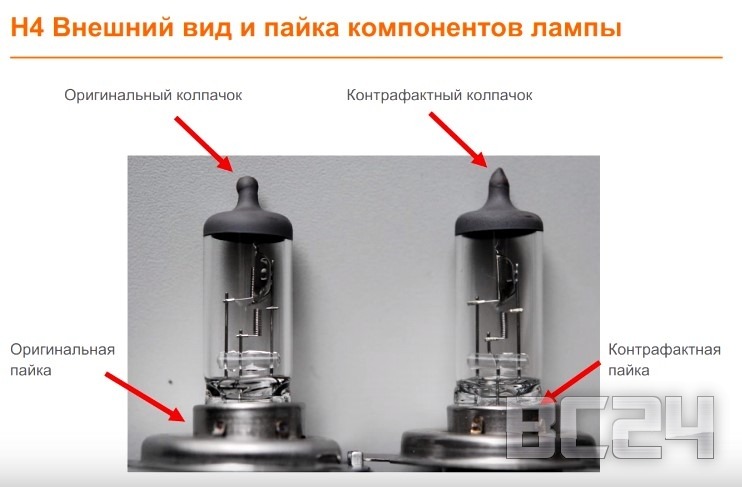 H4 Внешний вид и пайка компонентов лампы

Оригинальный колпачок

Контрафактный колпачок

Оригинальная пайка

Контрафактная пайка

BC24