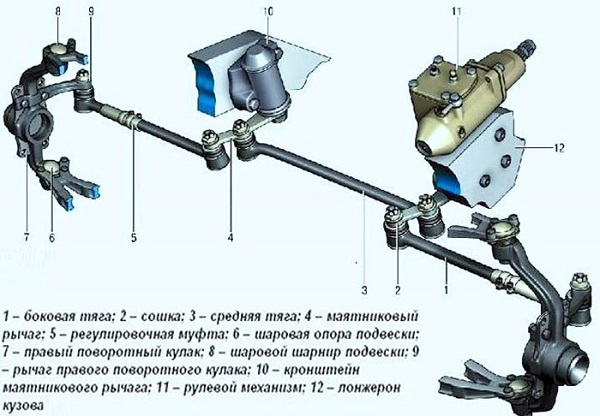 8
9
10
11
12
7
6
5
4
3
2
1

1 – боковая тяга; 2 – сошка; 3 – средняя тяга; 4 – маятниковый рычаг; 5 – регулировочная муфта; 6 – шаровая опора подвески; 7 – правый поворотный кулак; 8 – шаровой шарнир подвески; 9 – рычаг правого поворотного кулака; 10 – кронштейн маятникового рычага; 11 – рулевой механизм; 12 – лонжерон кузова