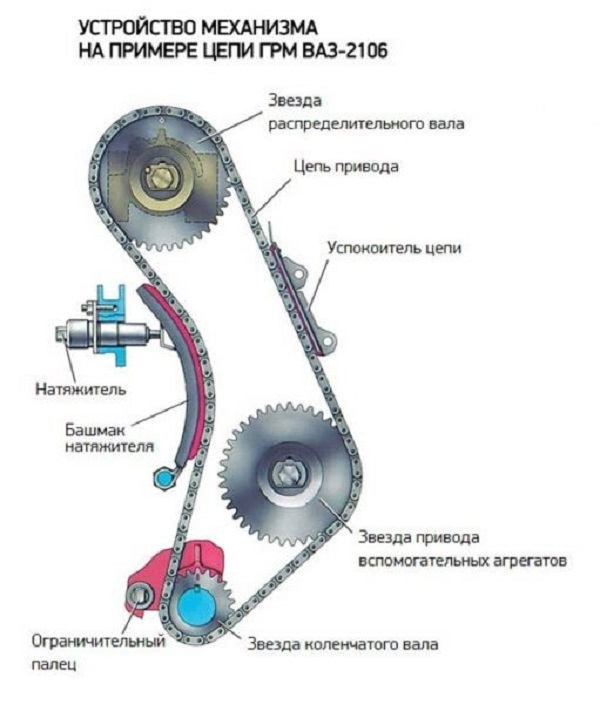 УСТРОЙСТВО МЕХАНИЗМА
НА ПРИМЕРЕ ЦЕПИ ГРМ ВАЗ-2106

Звезда
распределительного вала

Цепь привода

Успокоитель цепи

Натяжитель

Башмак
натяжителя

Звезда привода
вспомогательных агрегатов

Ограничительный
палец

Звезда коленчатого вала