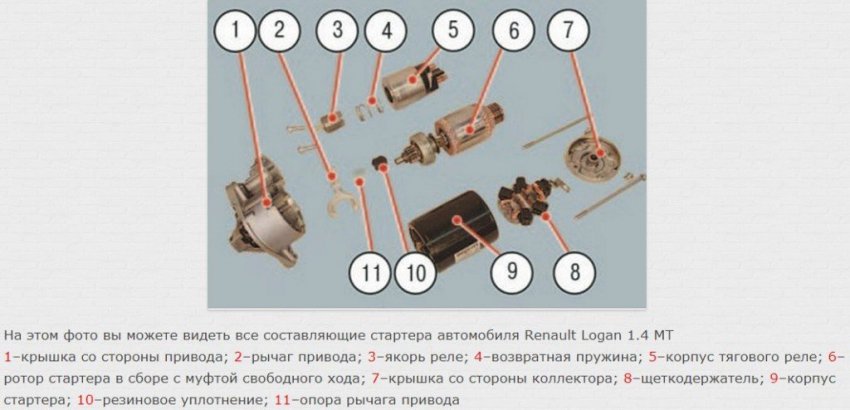 1 2 3 4 5 6 7

11 10 9 8

На этом фото вы можете видеть все составляющие стартера автомобиля Renault Logan 1.4 MT
1–крышка со стороны привода; 2–рычаг привода; 3–якорь реле; 4–возвратная пружина; 5–корпус тягового реле; 6–ротор стартера в сборе с муфтой свободного хода; 7–крышка со стороны коллектора; 8–щеткодержатель; 9–корпус стартера; 10–резиновое уплотнение; 11–опора рычага привода